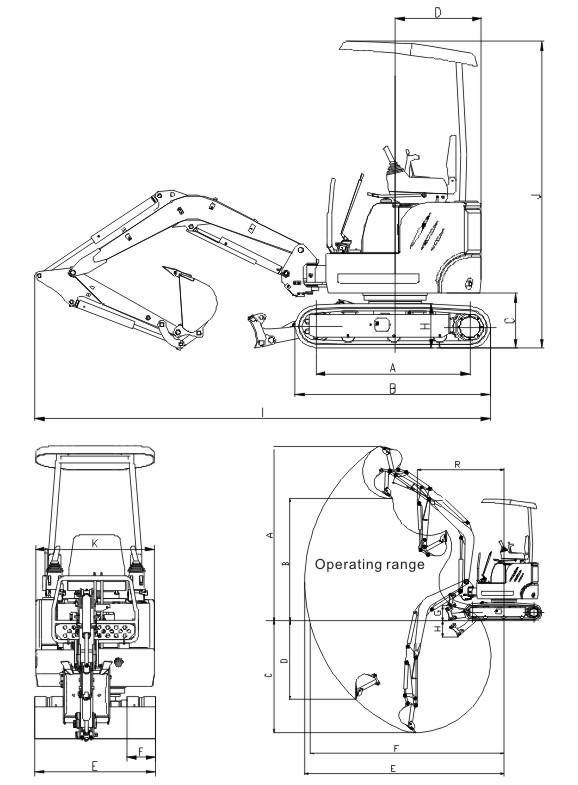 D
J
C
H
A
B
I
K
F
E
R
A
B
Operating range
G
H
D
C
F
E